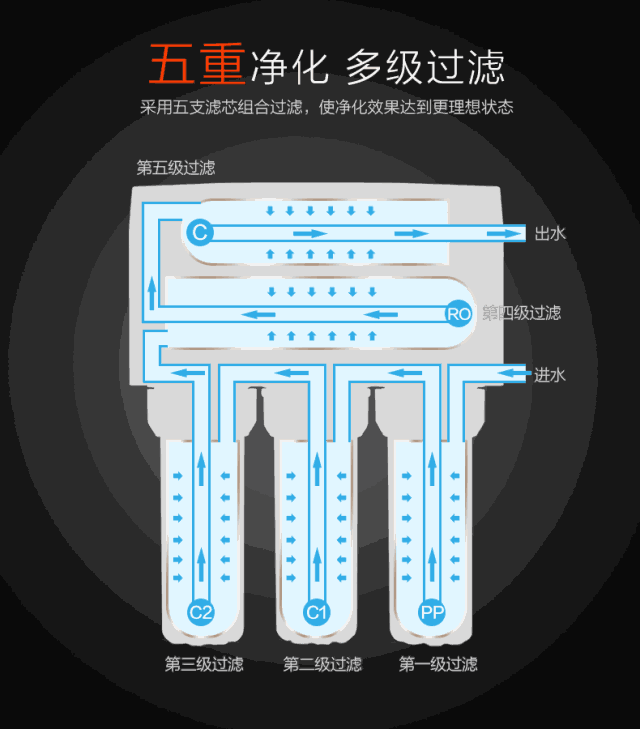 五重净化 多级过滤

采用五支滤芯组合过滤，使净化效果达到更理想状态

第五级过滤

C

出水

RO

第四级过滤

进水

C2

C1

PP

第三级过滤

第二级过滤

第一级过滤